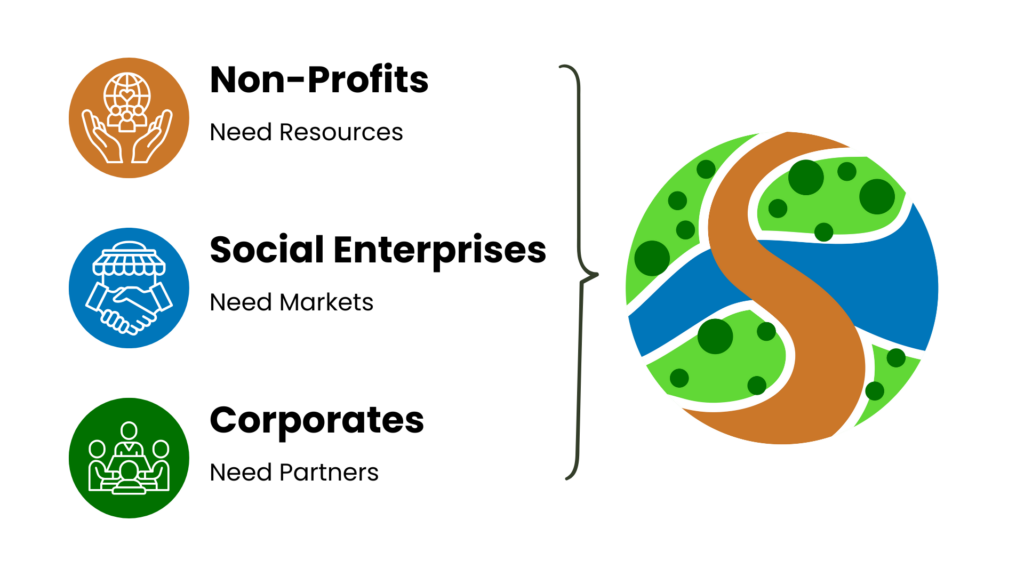 Non-Profits
Need Resources

Social Enterprises
Need Markets

Corporates
Need Partners